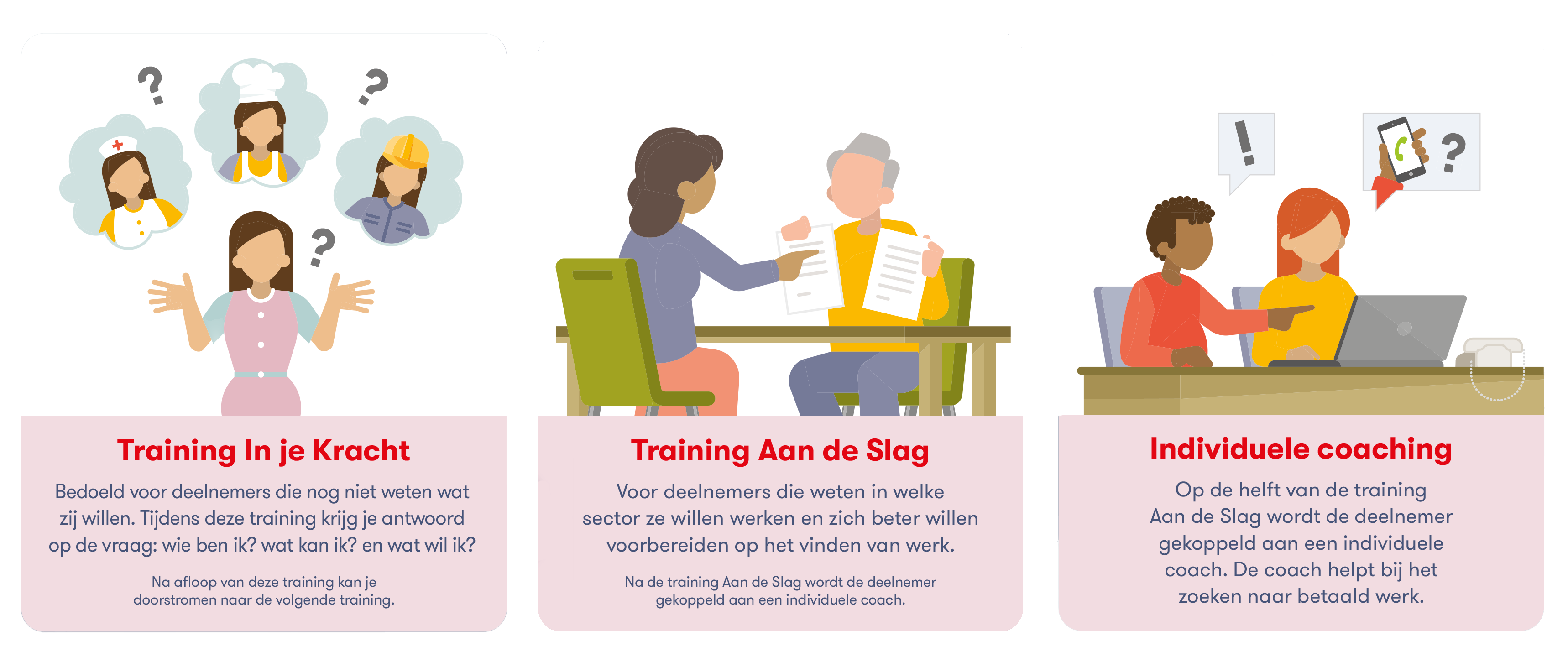 ?

?

?

Training In je Kracht

Bedoeld voor deelnemers die nog niet weten wat zij willen. Tijdens deze training krijg je antwoord op de vraag: wie ben ik? wat kan ik? en wat wil ik?

Na afloop van deze training kan je doorstromen naar de volgende training.

Training Aan de Slag

Voor deelnemers die weten in welke sector ze willen werken en zich beter willen voorbereiden op het vinden van werk.

Na de training Aan de Slag wordt de deelnemer gekoppeld aan een individuele coach.

!

?

Individuele coaching

Op de helft van de training Aan de Slag wordt de deelnemer gekoppeld aan een individuele coach. De coach helpt bij het zoeken naar betaald werk.